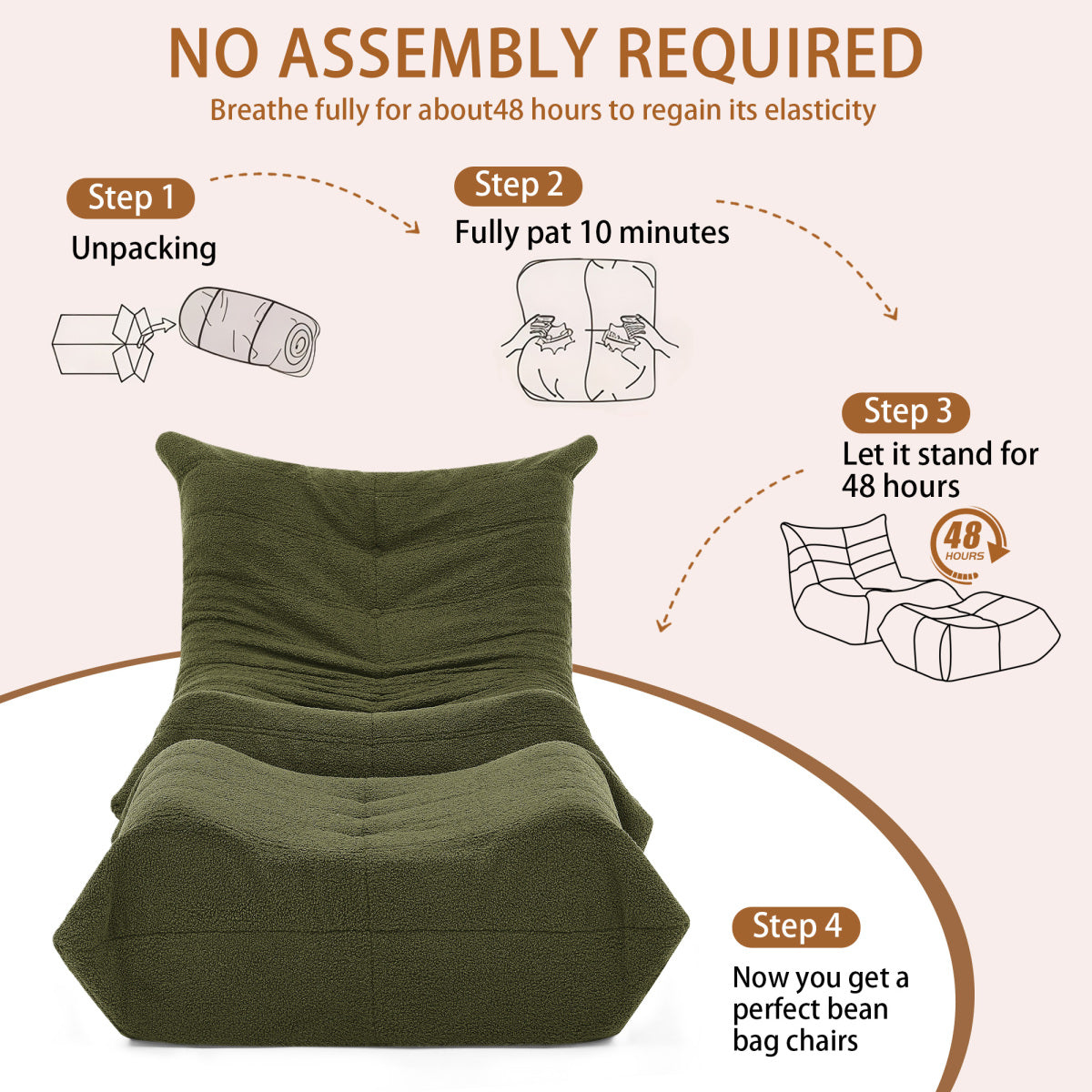 NO ASSEMBLY REQUIRED

Breathe fully for about48 hours to regain its elasticity

Step 1

Unpacking

Step 2

Fully pat 10 minutes

Step 3

Let it stand for 48 hours

48 HOURS

Step 4

Now you get a perfect bean bag chairs