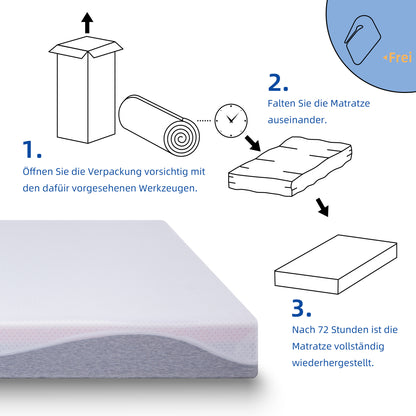 Frei

1.

Öffnen Sie die Verpackung vorsichtig mit den dafüir vorgesehenen Werkzeugen.

2.

Falten Sie die Matratze auseinander.

3.

Nach 72 Stunden ist die Matratze vollständig wiederhergestellt.