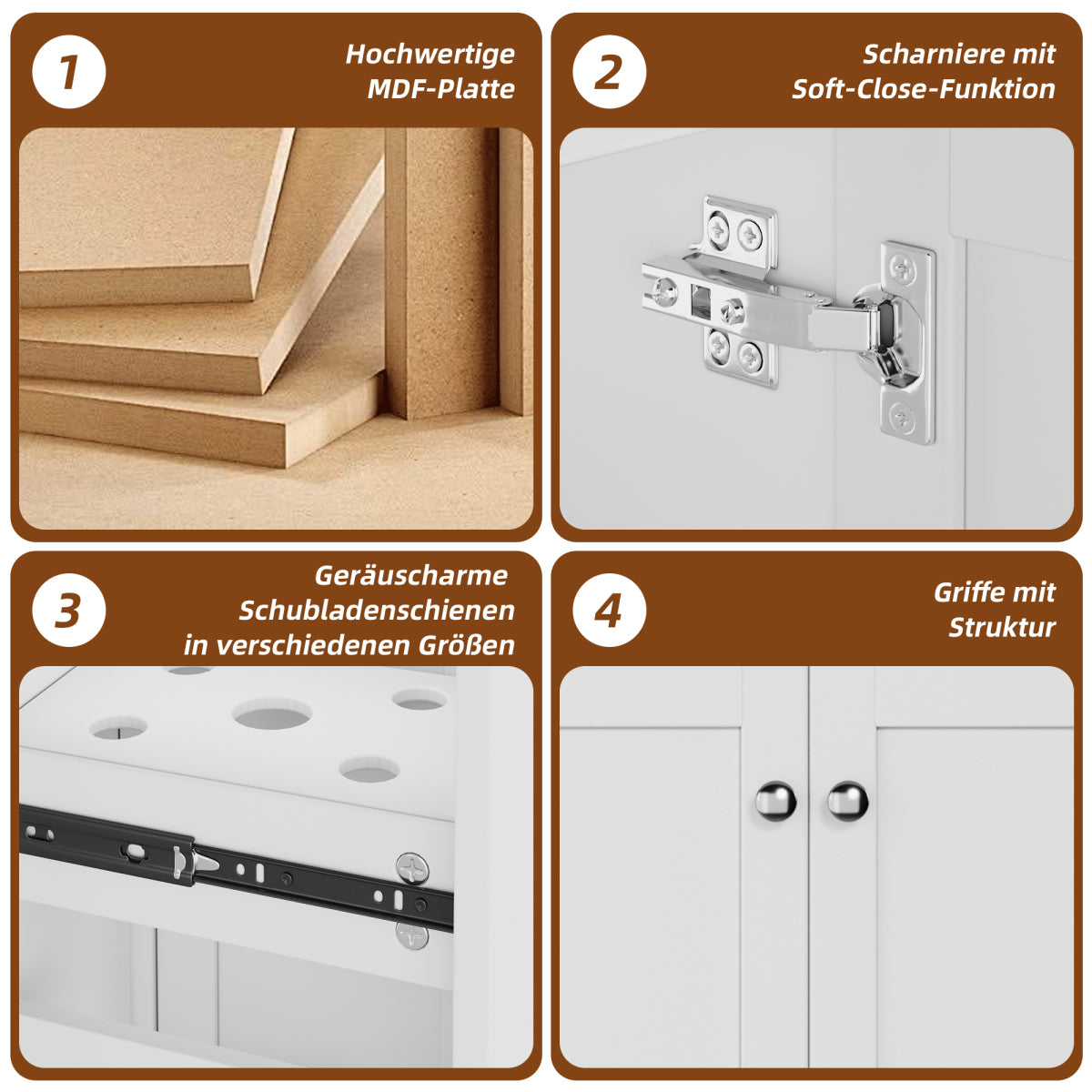 1

Hochwertige MDF-Platte

2

Scharniere mit Soft-Close-Funktion

3

Geräuscharme Schubladenschienen in verschiedenen Größen

4

Griffe mit Struktur