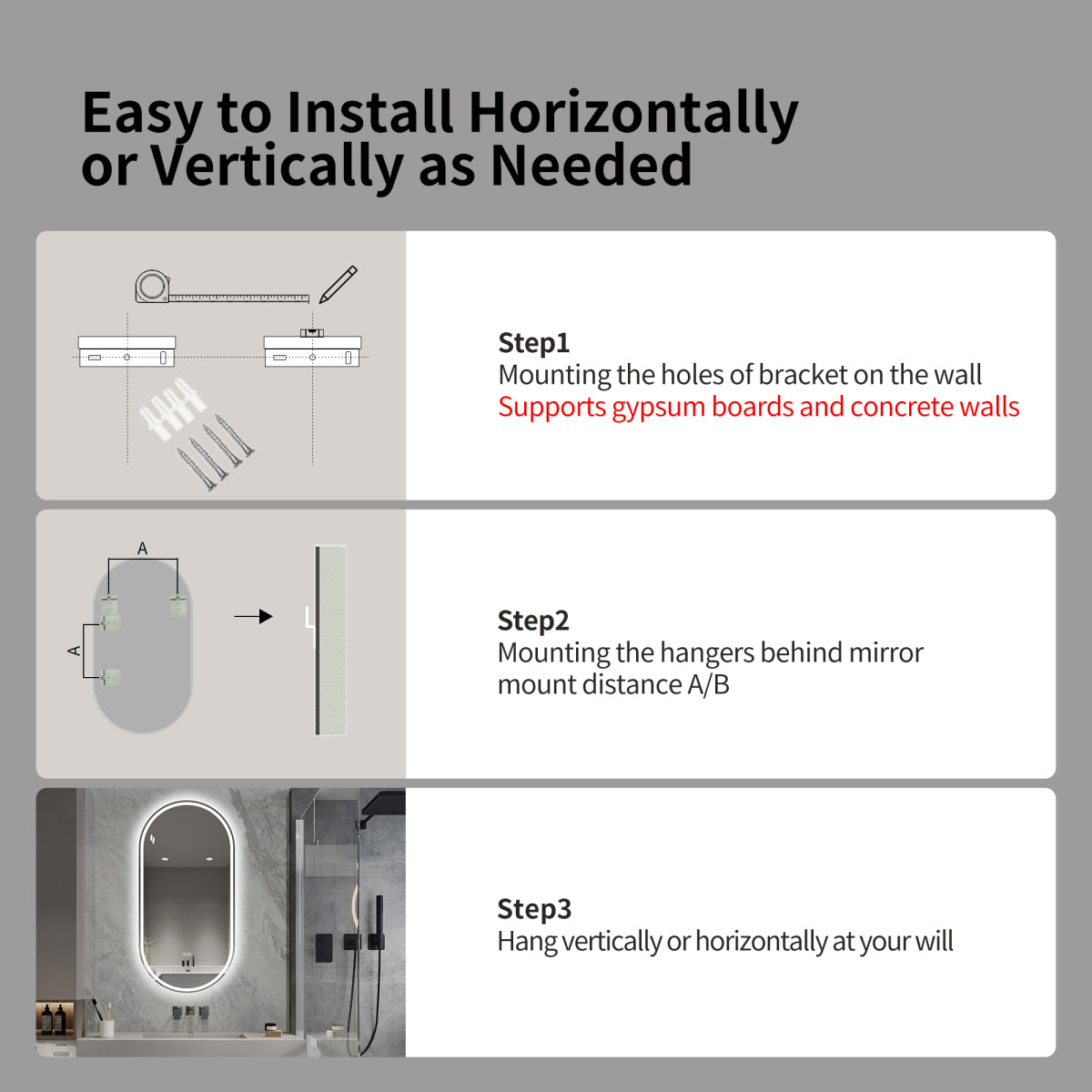 Easy to Install Horizontally or Vertically as Needed

Step1
Mounting the holes of bracket on the wall
Supports gypsum boards and concrete walls

A

A

Step2
Mounting the hangers behind mirror
mount distance A/B

Step3
Hang vertically or horizontally at your will