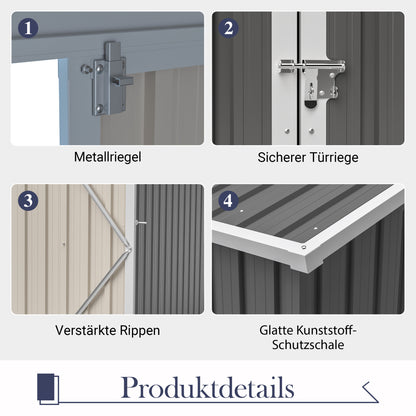 1

Metallriegel

2

Sicherer Türriege

3

Verstärkte Rippen

4

Glatte Kunststoff-Schutzschale

Produktdetails