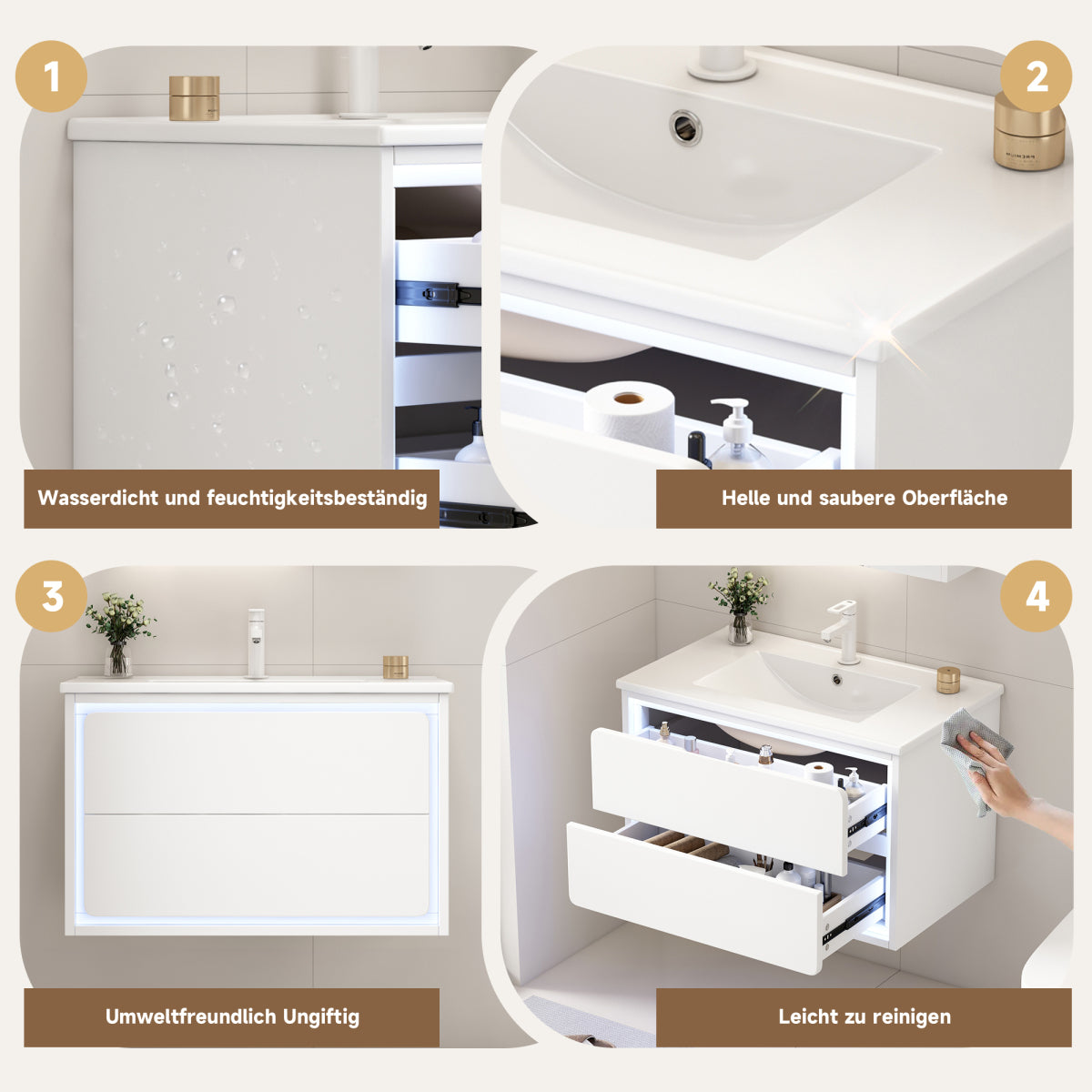 1

Wasserdicht und feuchtigkeitsbeständig

2

Helle und saubere Oberfläche

3

Umweltfreundlich Ungiftig

4

Leicht zu reinigen