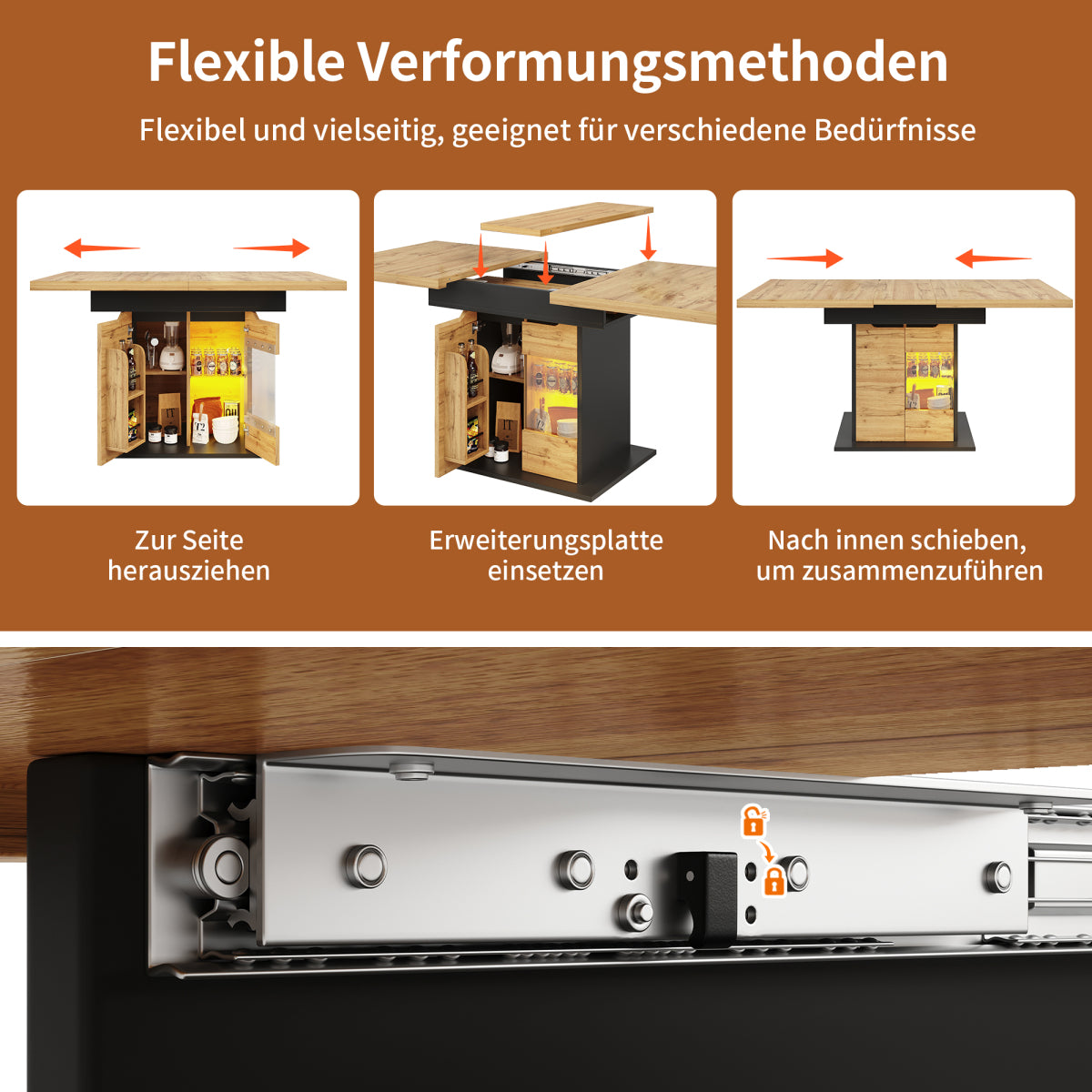 Flexible Verformungsmethoden

Flexibel und vielseitig, geeignet für verschiedene Bedürfnisse

Zur Seite herausziehen

Erweiterungsplatte einsetzen

Nach innen schieben, um zusammenzuführen