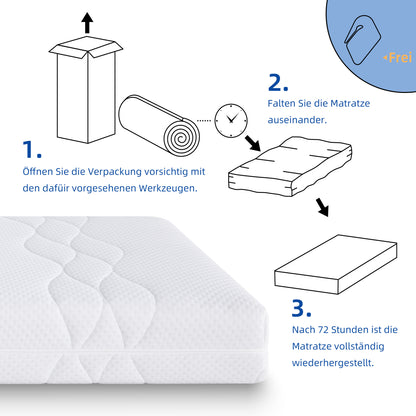 Frei

1.

Öffnen Sie die Verpackung vorsichtig mit den dafüir vorgesehenen Werkzeugen.

2.

Falten Sie die Matratze auseinander.

3.

Nach 72 Stunden ist die Matratze vollständig wiederhergestellt.