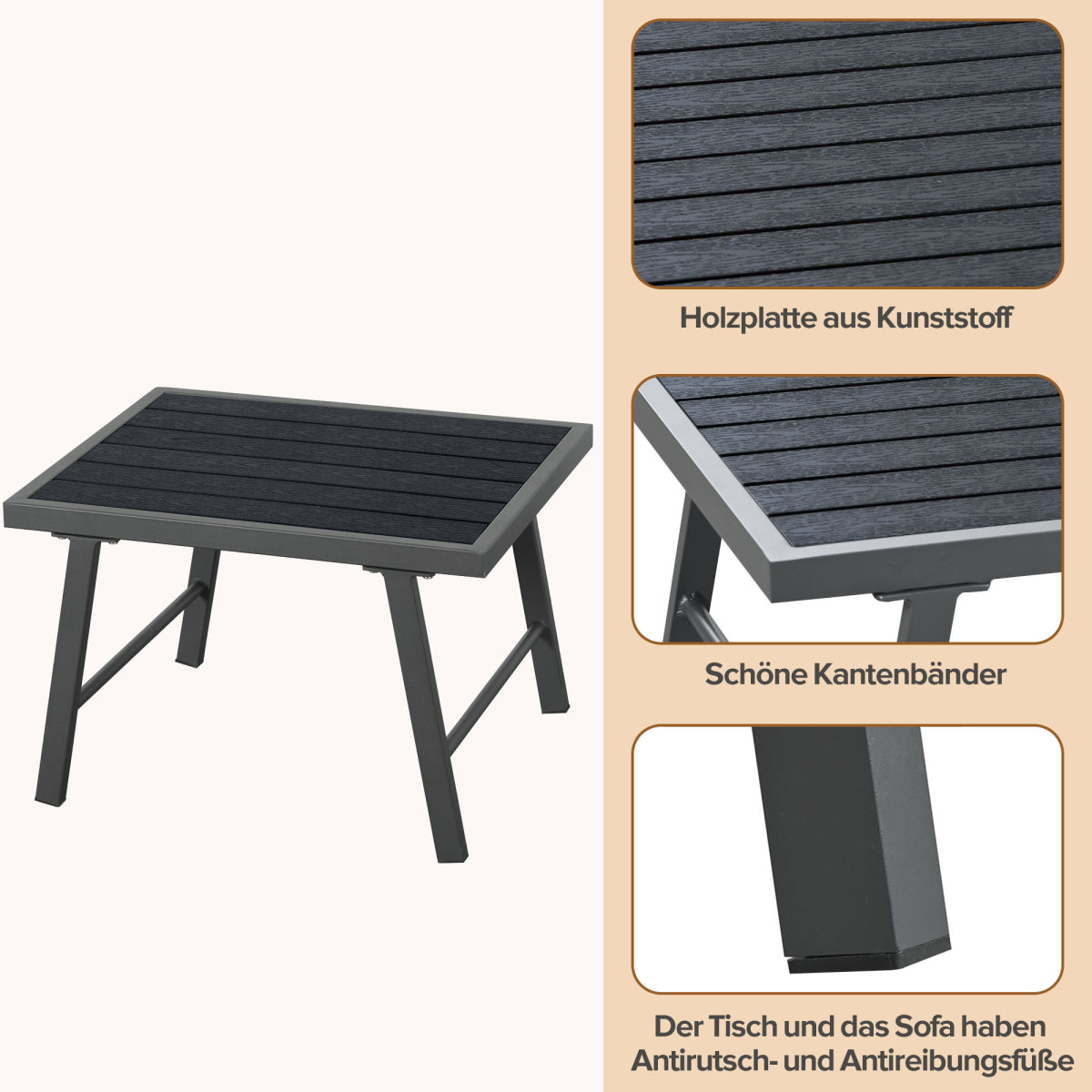 Holzplatte aus Kunststoff

Schöne Kantenbänder

Der Tisch und das Sofa haben Antirutsch- und Antireibungsfüße