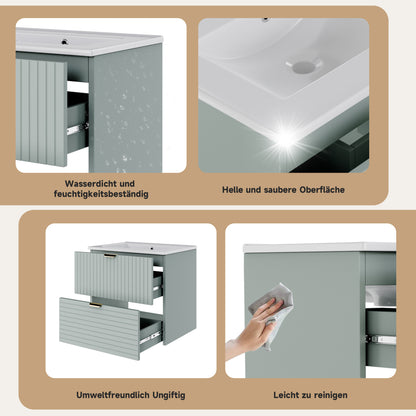 Wasserdicht und feuchtigkeitsbeständig

Helle und saubere Oberfläche

Umweltfreundlich Ungiftig

Leicht zu reinigen