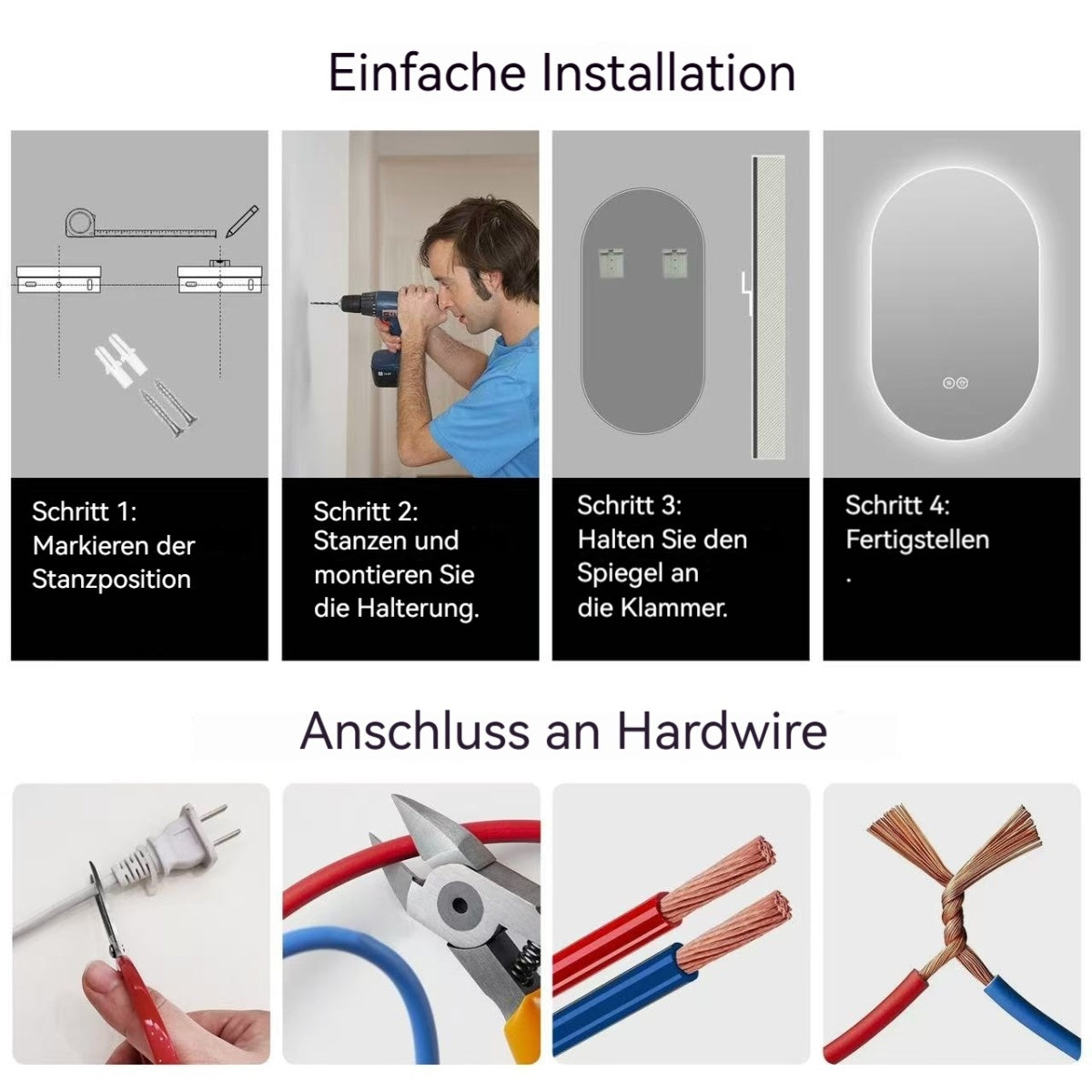 Einfache Installation

Schritt 1:
Markieren der Stanzposition

Schritt 2:
Stanzen und montieren Sie die Halterung.

Schritt 3:
Halten Sie den Spiegel an die Klammer.

Schritt 4:
Fertigstellen
.

Anschluss an Hardwire