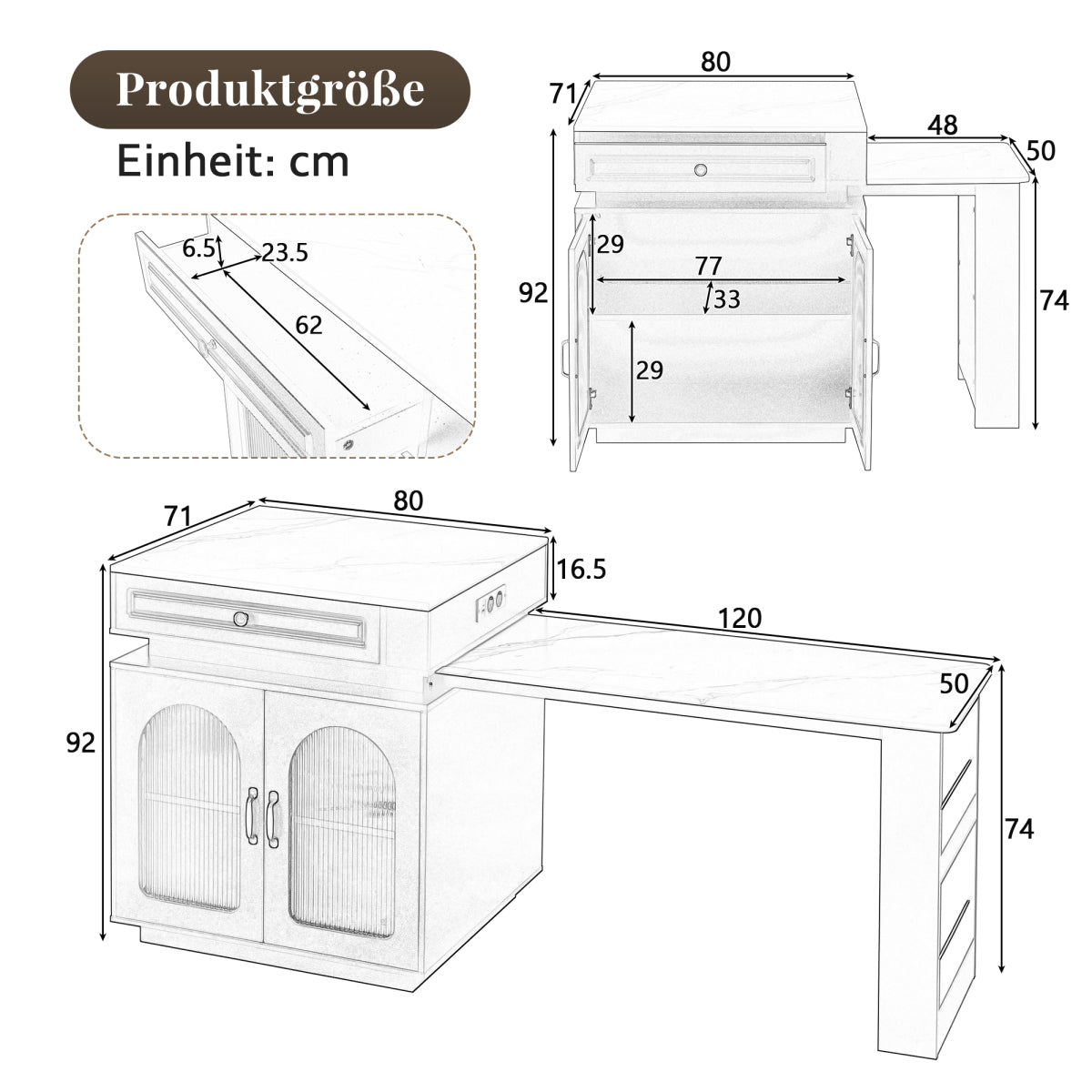 Produktgröße

Einheit: cm

6.5
23.5
62

80
71
48
50
92
29
77
33
29
74

71
80
16.5
120
50
92
74