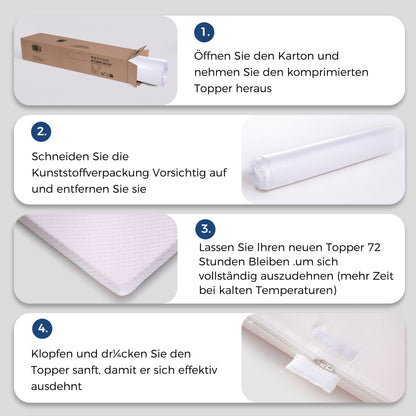 1.

Öffnen Sie den Karton und nehmen Sie den komprimierten Topper heraus

2.

Schneiden Sie die Kunststoffverpackung Vorsichtig auf und entfernen Sie sie

3.

Lassen Sie Ihren neuen Topper 72 Stunden Bleiben .um sich vollständig auszudehnen (mehr Zeit bei kalten Temperaturen)

4.

Klopfen und dr¼cken Sie den Topper sanft. damit er sich effektiv ausdehnt