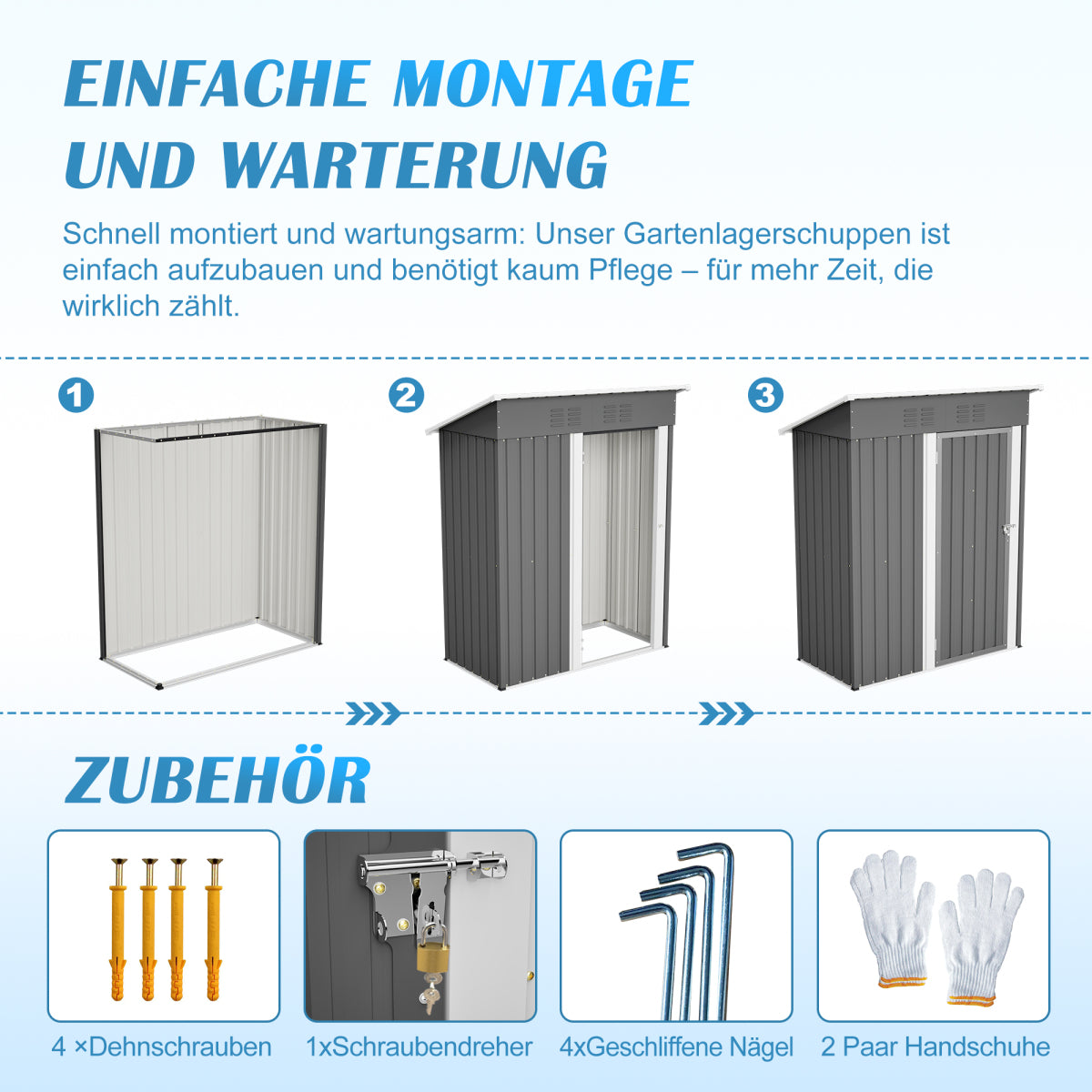 EINFACHE MONTAGE UND WARTERUNG

Schnell montiert und wartungsarm: Unser Gartenlagerschuppen ist einfach aufzubauen und benötigt kaum Pflege – für mehr Zeit, die wirklich zählt.

1

2

3

ZUBEHÖR

4 ×Dehnschrauben

1xSchraubendreher

4xGeschliffene Nägel

2 Paar Handschuhe