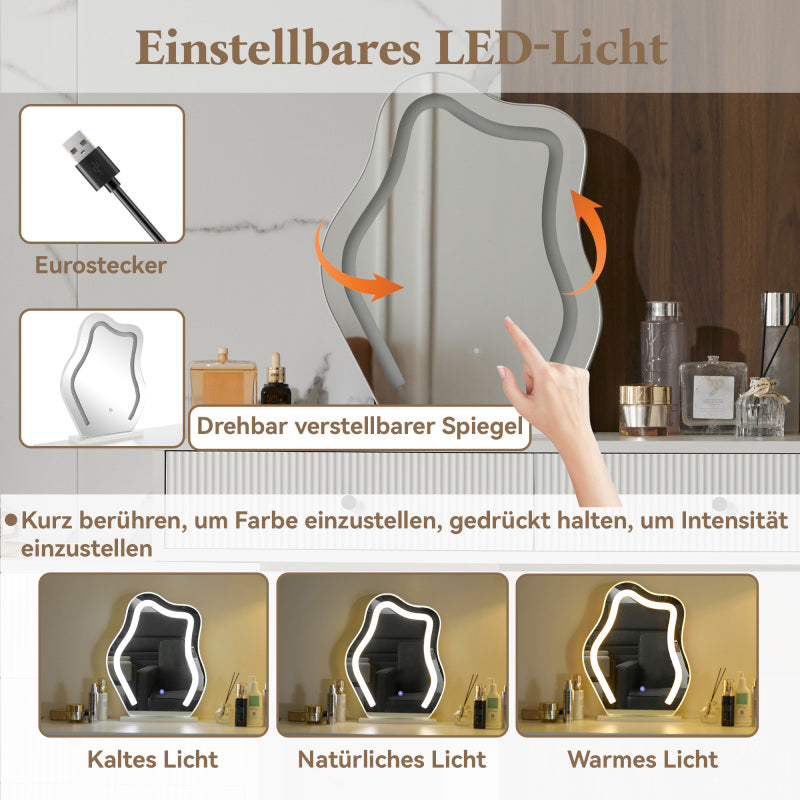 Einstellbares LED-Licht

Eurostecker

Drehbar verstellbarer Spiegel

• Kurz berühren, um Farbe einzustellen, gedrückt halten, um Intensität einzustellen

Kaltes Licht

Natürliches Licht

Warmes Licht