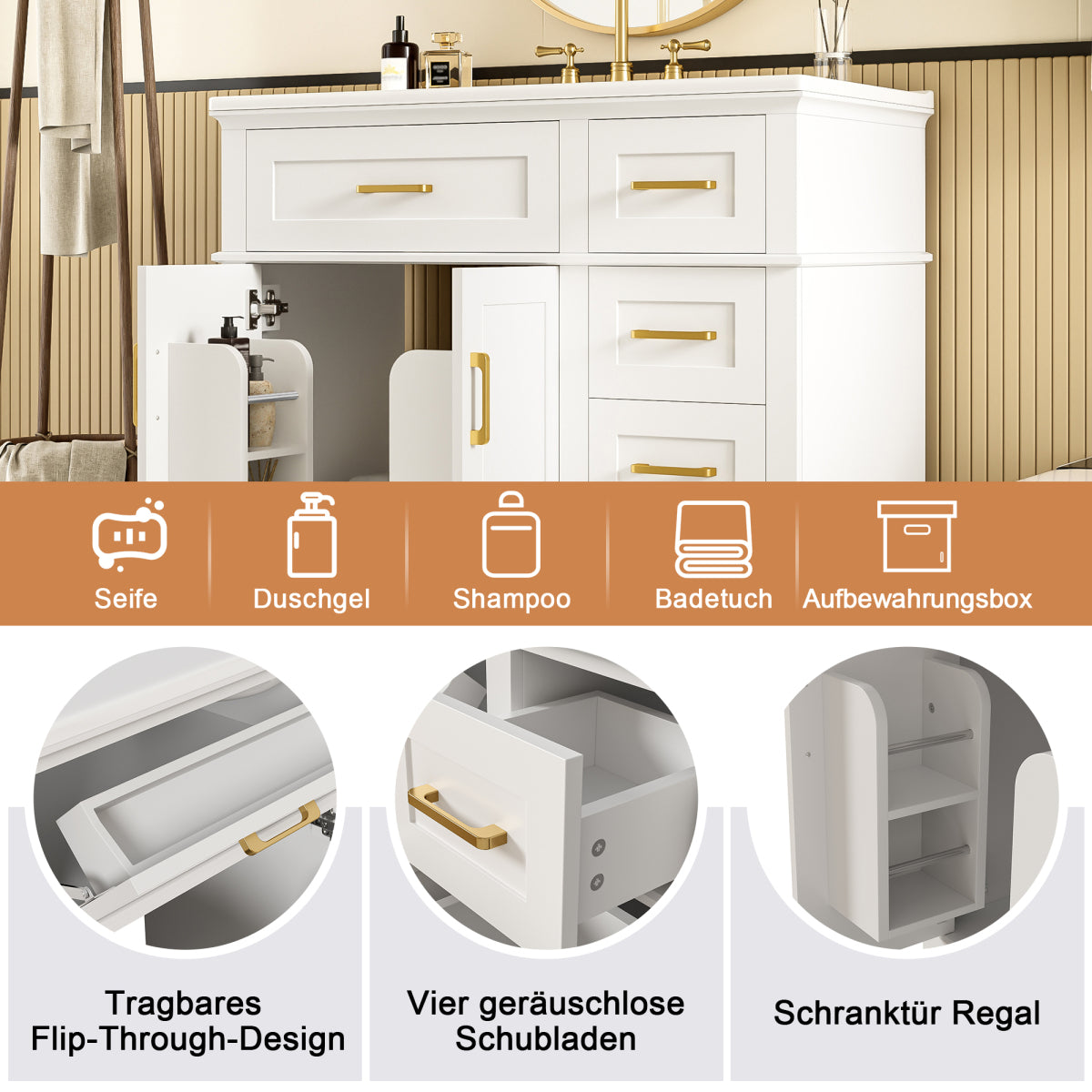 Seife
Duschgel
Shampoo
Badetuch
Aufbewahrungsbox

Tragbares Flip-Through-Design

Vier geräuschlose Schubladen

Schranktür Regal