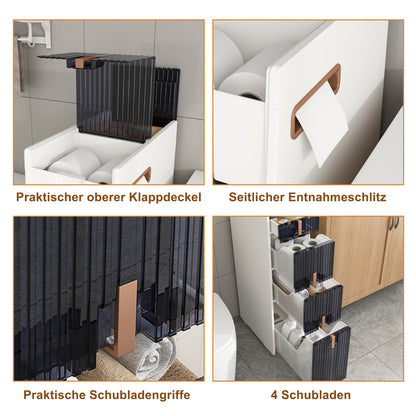 Praktischer oberer Klappdeckel

Seitlicher Entnahmeschlitz

Praktische Schubladengriffe

4 Schubladen