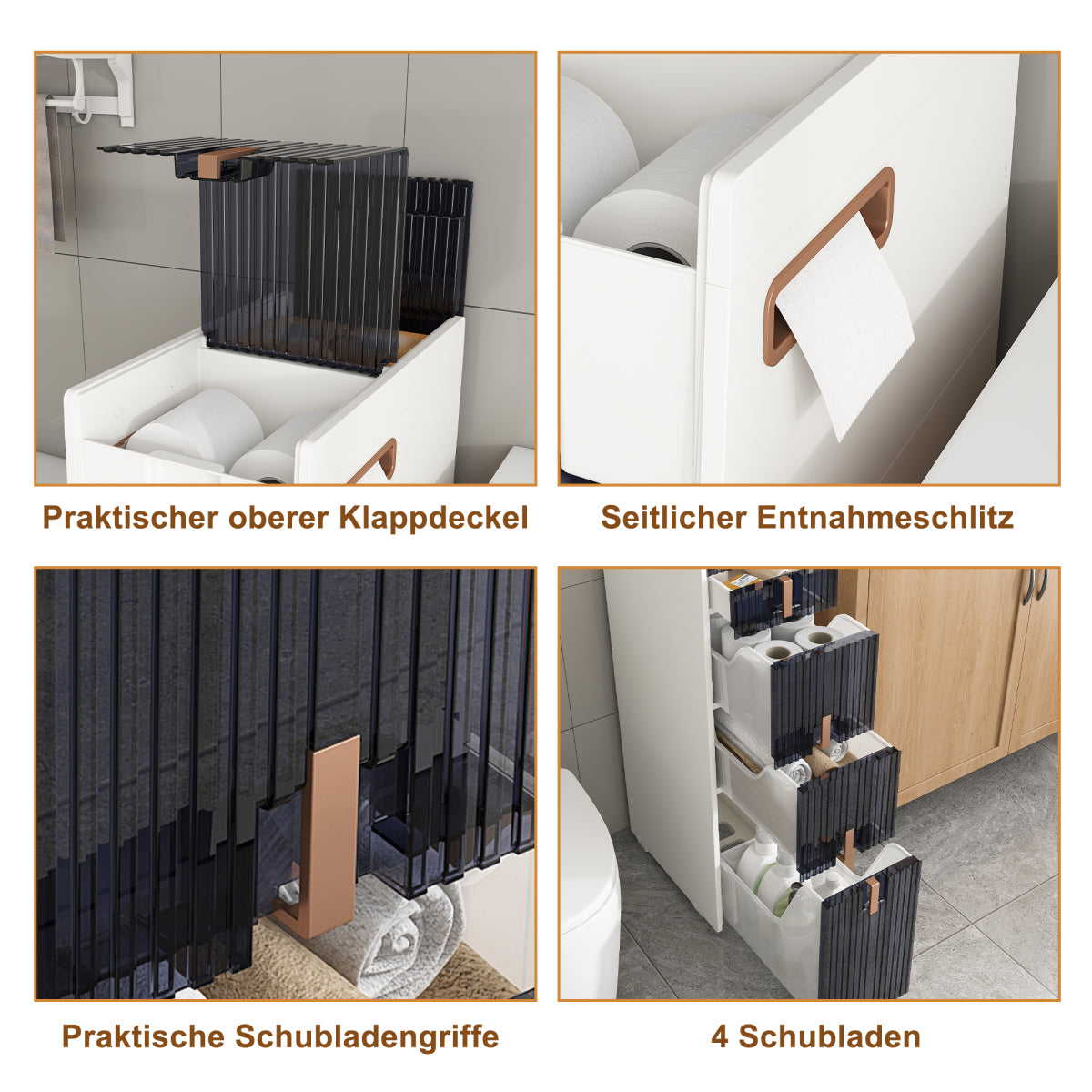 Praktischer oberer Klappdeckel

Seitlicher Entnahmeschlitz

Praktische Schubladengriffe

4 Schubladen