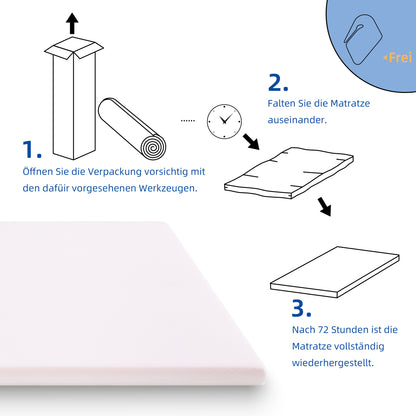 Frei

1.
Öffnen Sie die Verpackung vorsichtig mit den dafüir vorgesehenen Werkzeugen.

2.
Falten Sie die Matratze auseinander.

3.
Nach 72 Stunden ist die Matratze vollständig wiederhergestellt.