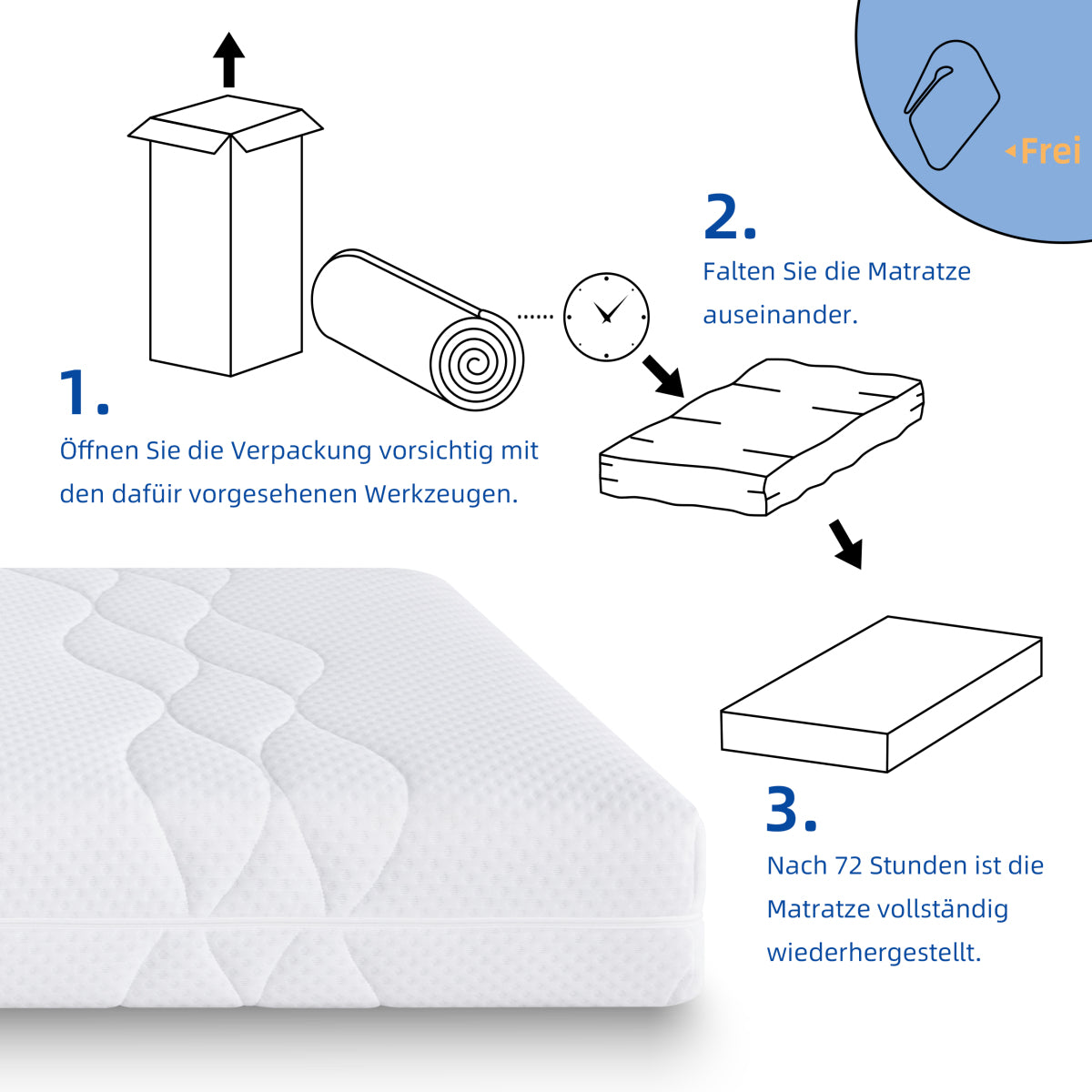 Frei

1.
Öffnen Sie die Verpackung vorsichtig mit den dafüir vorgesehenen Werkzeugen.

2.
Falten Sie die Matratze auseinander.

3.
Nach 72 Stunden ist die Matratze vollständig wiederhergestellt.