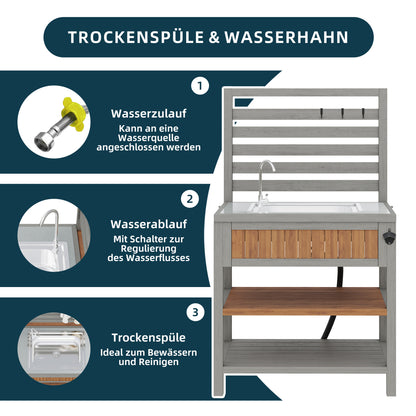 TROCKENSPÜLE & WASSERHAHN

1

Wasserzulauf

Kann an eine Wasserquelle angeschlossen werden

2

Wasserablauf

Mit Schalter zur Regulierung des Wasserflusses

3

Trockenspüle

Ideal zum Bewässern und Reinigen