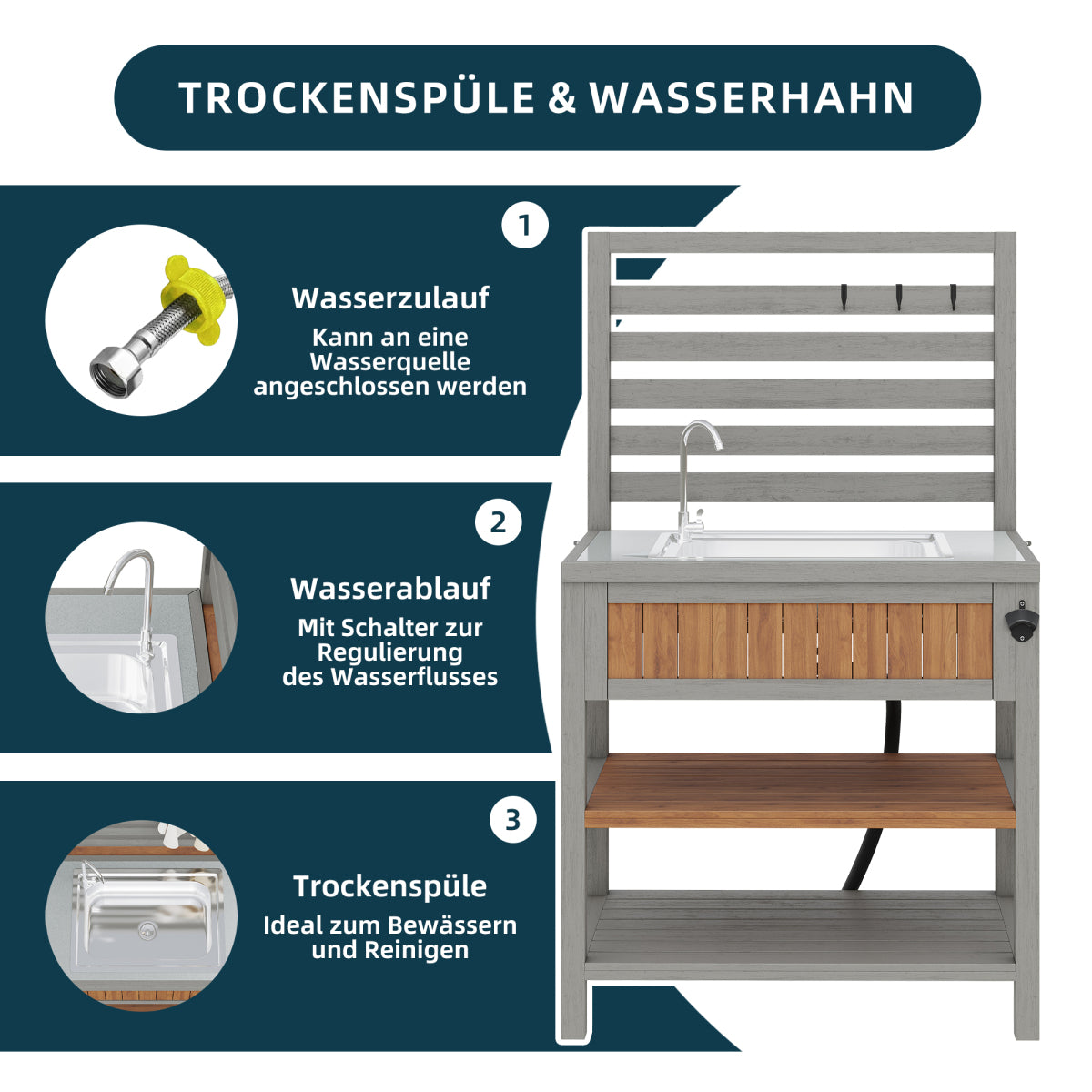 TROCKENSPÜLE & WASSERHAHN

1

Wasserzulauf

Kann an eine Wasserquelle angeschlossen werden

2

Wasserablauf

Mit Schalter zur Regulierung des Wasserflusses

3

Trockenspüle

Ideal zum Bewässern und Reinigen